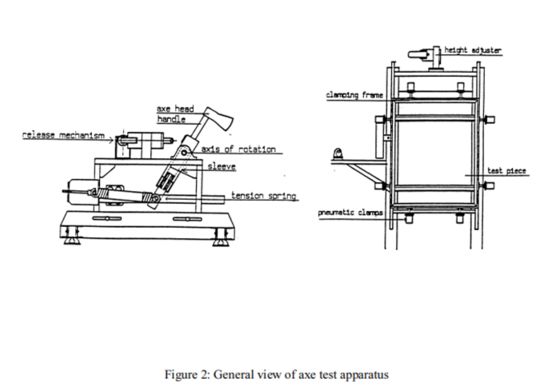 axe head
handle
release mechanism
axis of rotation
sleeve
tension spring

height adjuster
clamping frame
test piece
pneumatic clamps

Figure 2: General view of axe test apparatus